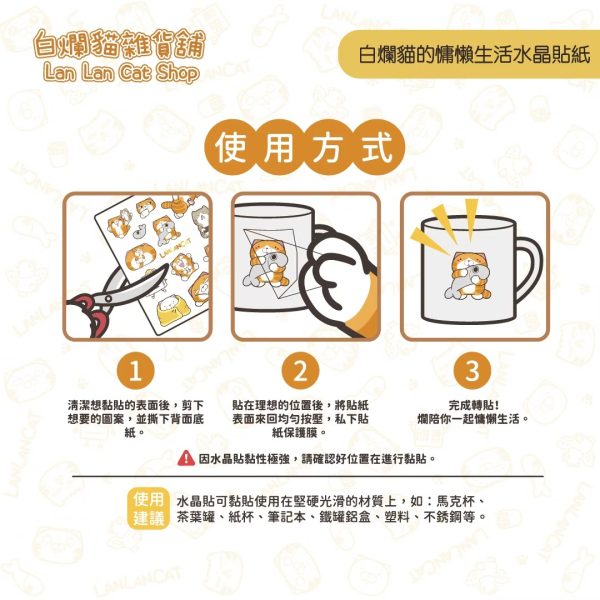 白爛貓雜貨舖
Lan Lan Cat Shop

白爛貓的慵懶生活水晶貼紙

使用方式

LANLANCAT

1
清潔想黏貼的表面後，剪下想要的圖案，並撕下背面底紙。

2
貼在理想的位置後，將貼紙表面來回均勻按壓，私下貼紙保護膜。

3
完成轉貼！
爛陪你一起慵懶生活。

因水晶貼黏性極強，請確認好位置在進行黏貼。

使用建議
水晶貼可黏貼使用在堅硬光滑的材質上，如：馬克杯、茶葉罐、紙杯、筆記本、鐵罐鋁盒、塑料、不銹鋼等。