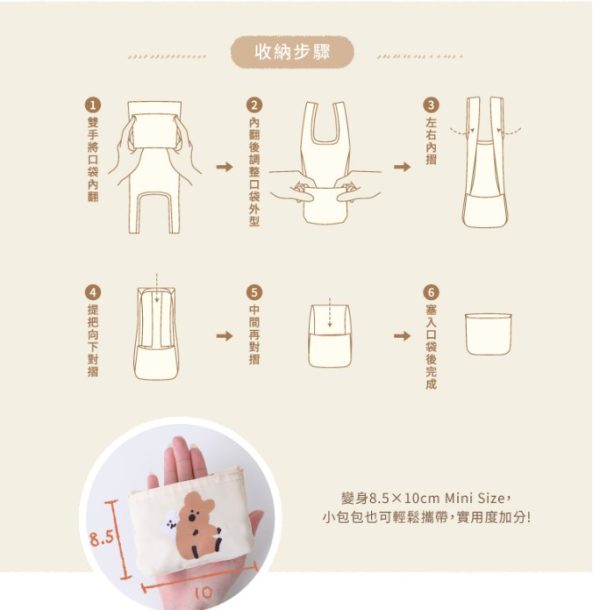 收納步驟

1 雙手將口袋內翻

2 內翻後調整口袋外型

3 左右內摺

4 提把向下對摺

5 中間再對摺

6 塞入口袋後完成

8.5

10

變身8.5×10cm Mini Size，
小包包也可輕鬆攜帶，實用度加分!