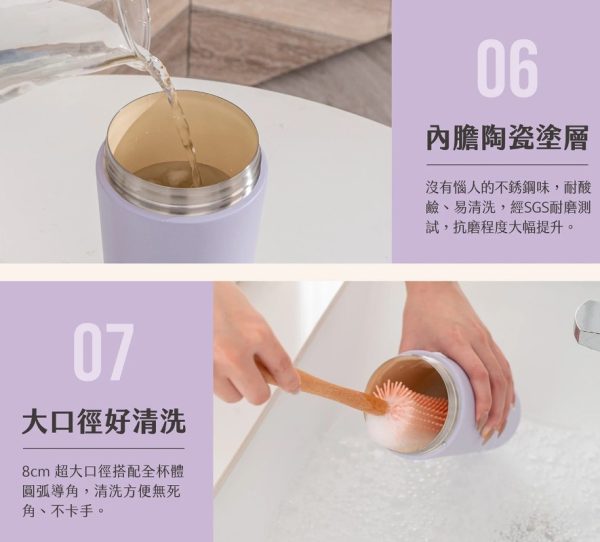 06

內膽陶瓷塗層

沒有惱人的不銹鋼味，耐酸鹼、易清洗，經SGS耐磨測試，抗磨程度大幅提升。

07

大口徑好清洗

8cm 超大口徑搭配全杯體圓弧導角，清洗方便無死角、不卡手。