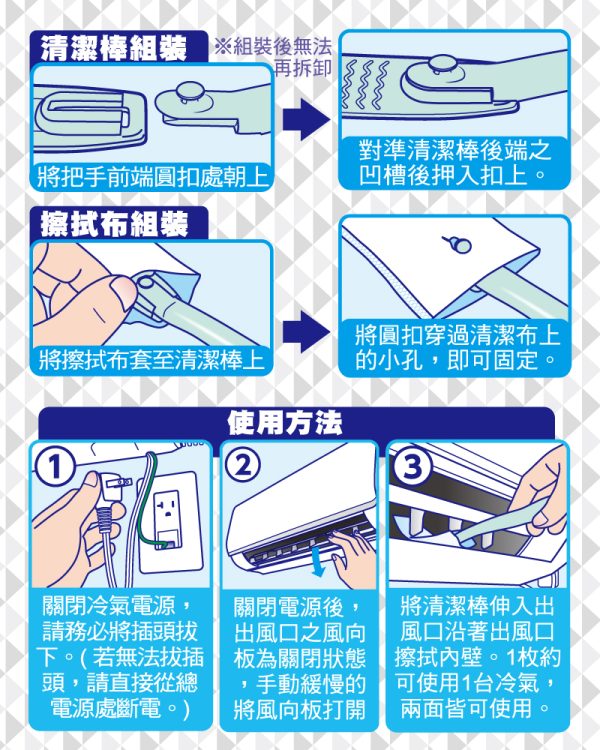 清潔棒組裝

※組裝後無法再拆卸

將把手前端圓扣處朝上

對準清潔棒後端之凹槽後押入扣上。

擦拭布組裝

將擦拭布套至清潔棒上

將圓扣穿過清潔布上的小孔，即可固定。

使用方法

1

關閉冷氣電源，請務必將插頭拔下。(若無法拔插頭，請直接從總電源處斷電。)

2

關閉電源後，出風口之風向板為關閉狀態，手動緩慢的將風向板打開

3

將清潔棒伸入出風口沿著出風口擦拭內壁。1枚約可使用1台冷氣，兩面皆可使用。