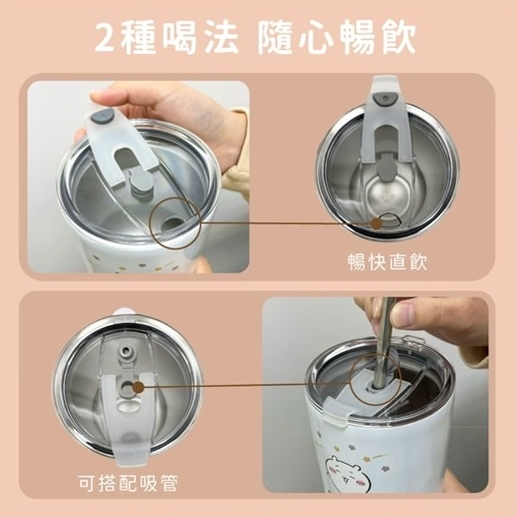 2種喝法 隨心暢飲

暢快直飲

可搭配吸管